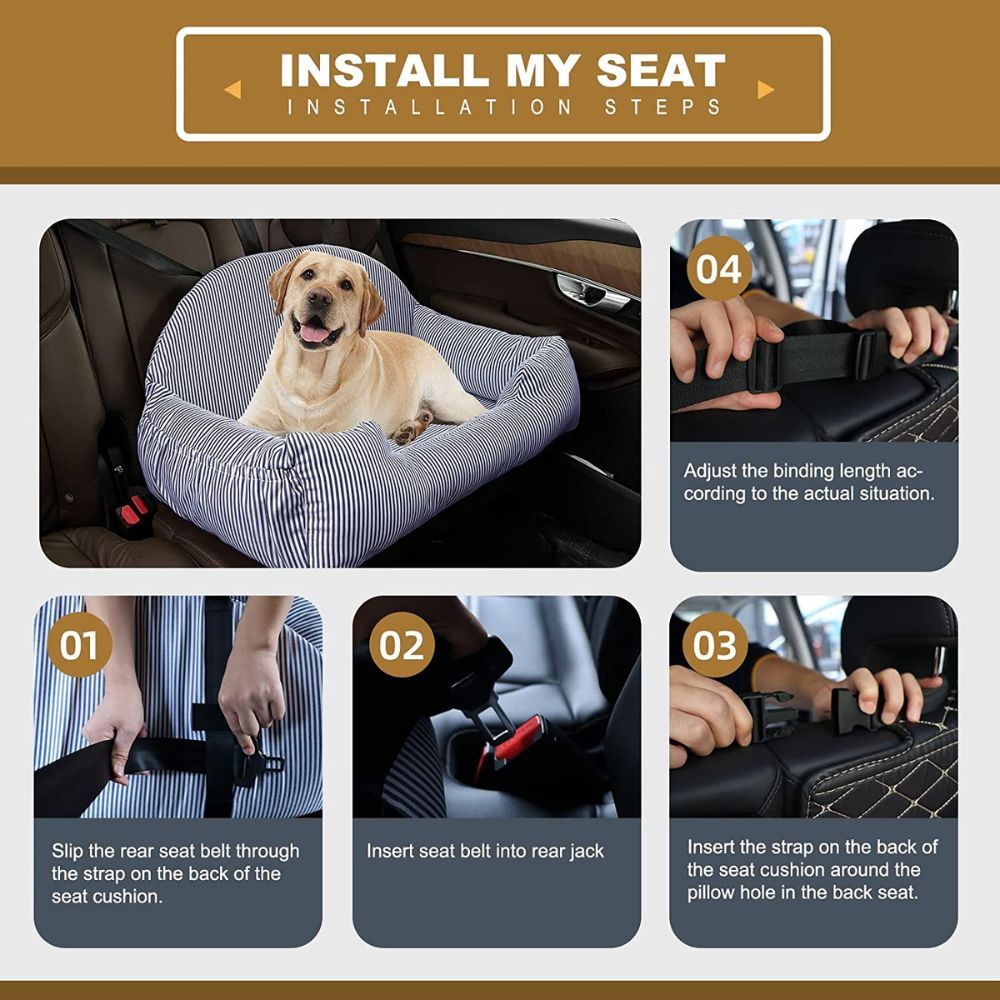 INSTALL MY SEAT
INSTALLATION STEPS

04
Adjust the binding length according to the actual situation.

01
Slip the rear seat belt through the strap on the back of the seat cushion.

02
Insert seat belt into rear jack

03
Insert the strap on the back of the seat cushion around the pillow hole in the back seat.