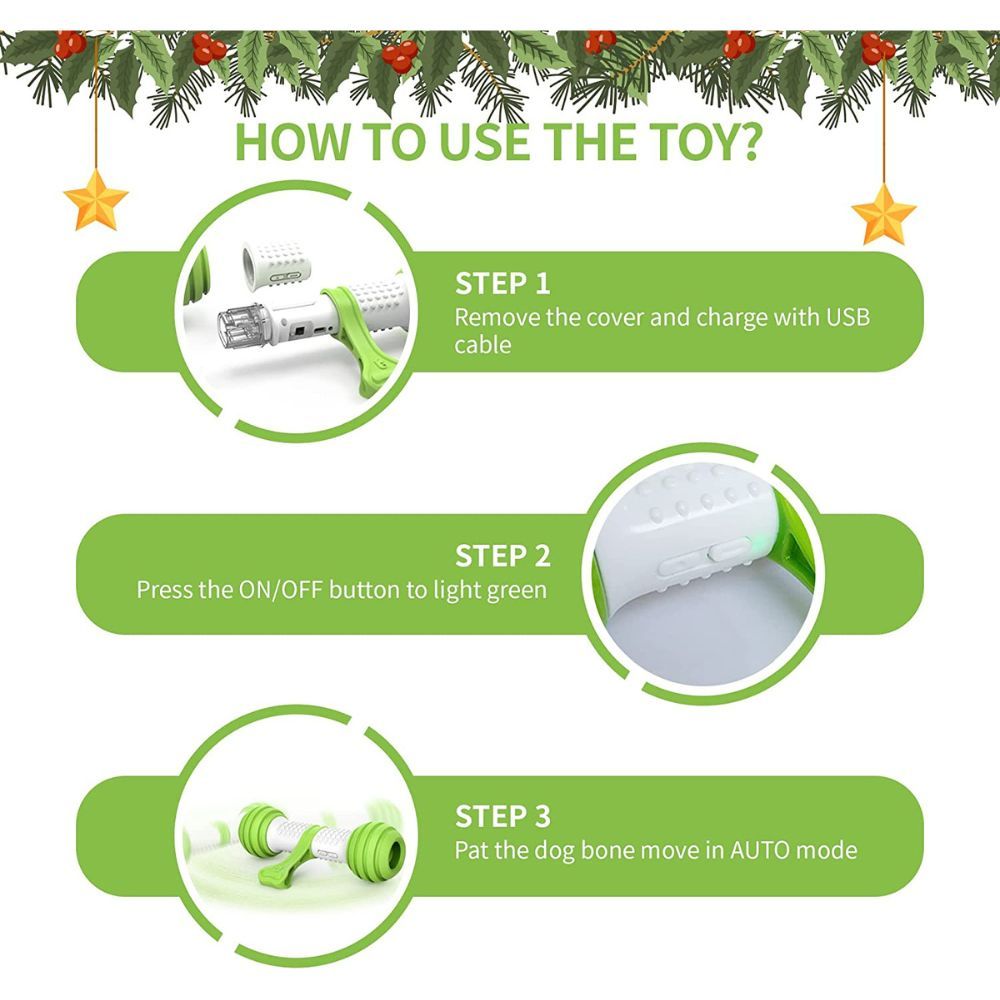 HOW TO USE THE TOY?

STEP 1
Remove the cover and charge with USB cable

STEP 2
Press the ON/OFF button to light green

STEP 3
Pat the dog bone move in AUTO mode