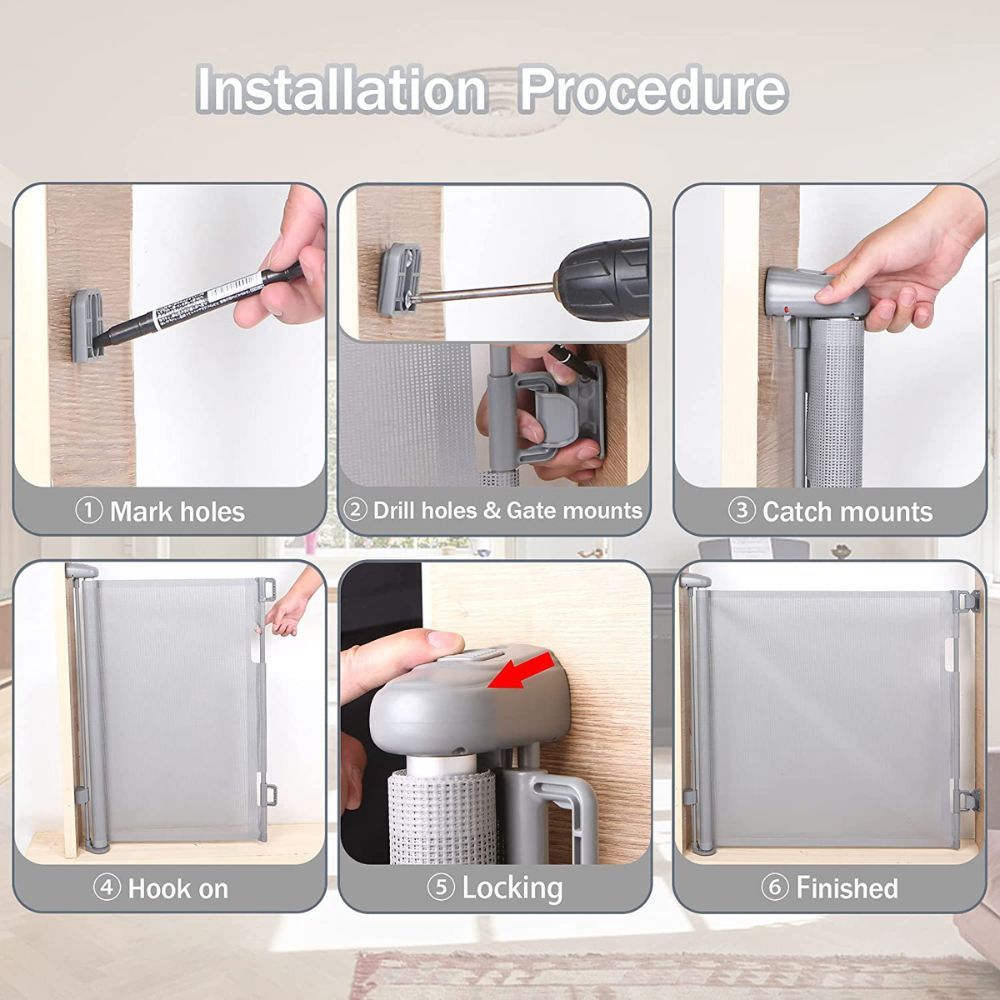 Installation Procedure

① Mark holes

② Drill holes & Gate mounts

③ Catch mounts

④ Hook on

⑤ Locking

⑥ Finished